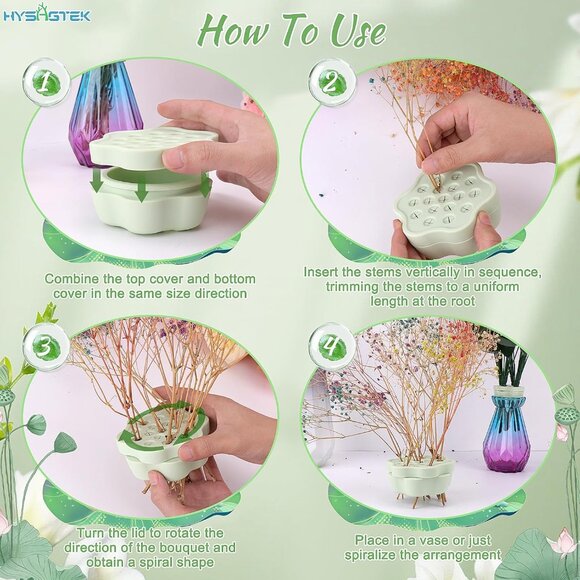 HYSAGTEK

How To Use

1

Combine the top cover and bottom cover in the same size direction

2

Insert the stems vertically in sequence, trimming the stems to a uniform length at the root

3

Turn the lid to rotate the direction of the bouquet and obtain a spiral shape

4

Place in a vase or just spiralize the arrangement